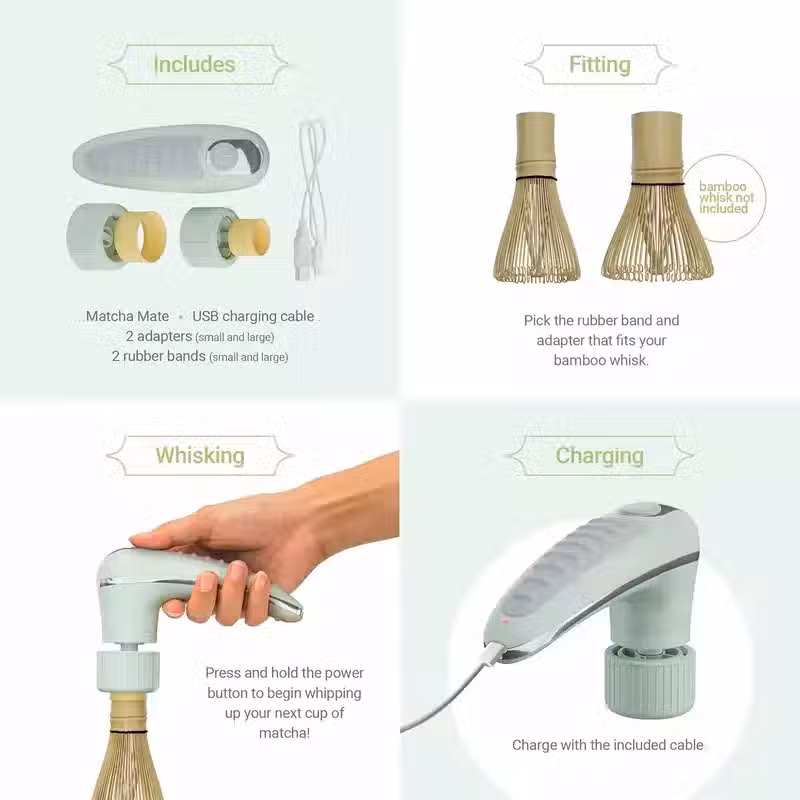 Includes

Matcha Mate • USB charging cable
2 adapters (small and large)
2 rubber bands (small and large)

Fitting

bamboo whisk not included

Pick the rubber band and adapter that fits your bamboo whisk.

Whisking

Press and hold the power button to begin whipping up your next cup of matcha!

Charging

Charge with the included cable