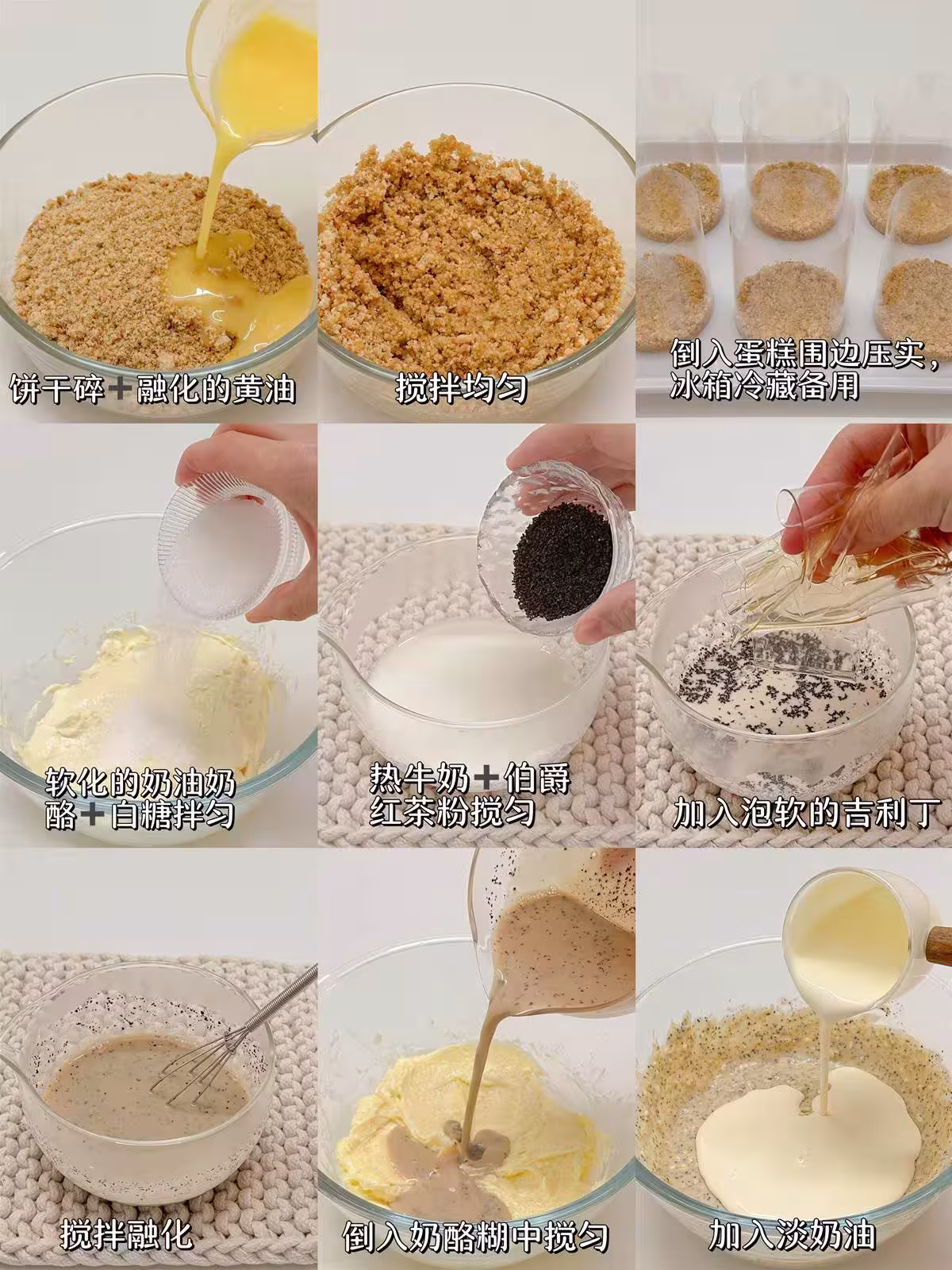 饼干碎＋融化的黄油

搅拌均匀

倒入蛋糕围边压实，冰箱冷藏备用

软化的奶油奶酪＋白糖拌匀

热牛奶＋伯爵红茶粉搅匀

加入泡软的吉利丁

搅拌融化

倒入奶酪糊中搅匀

加入淡奶油