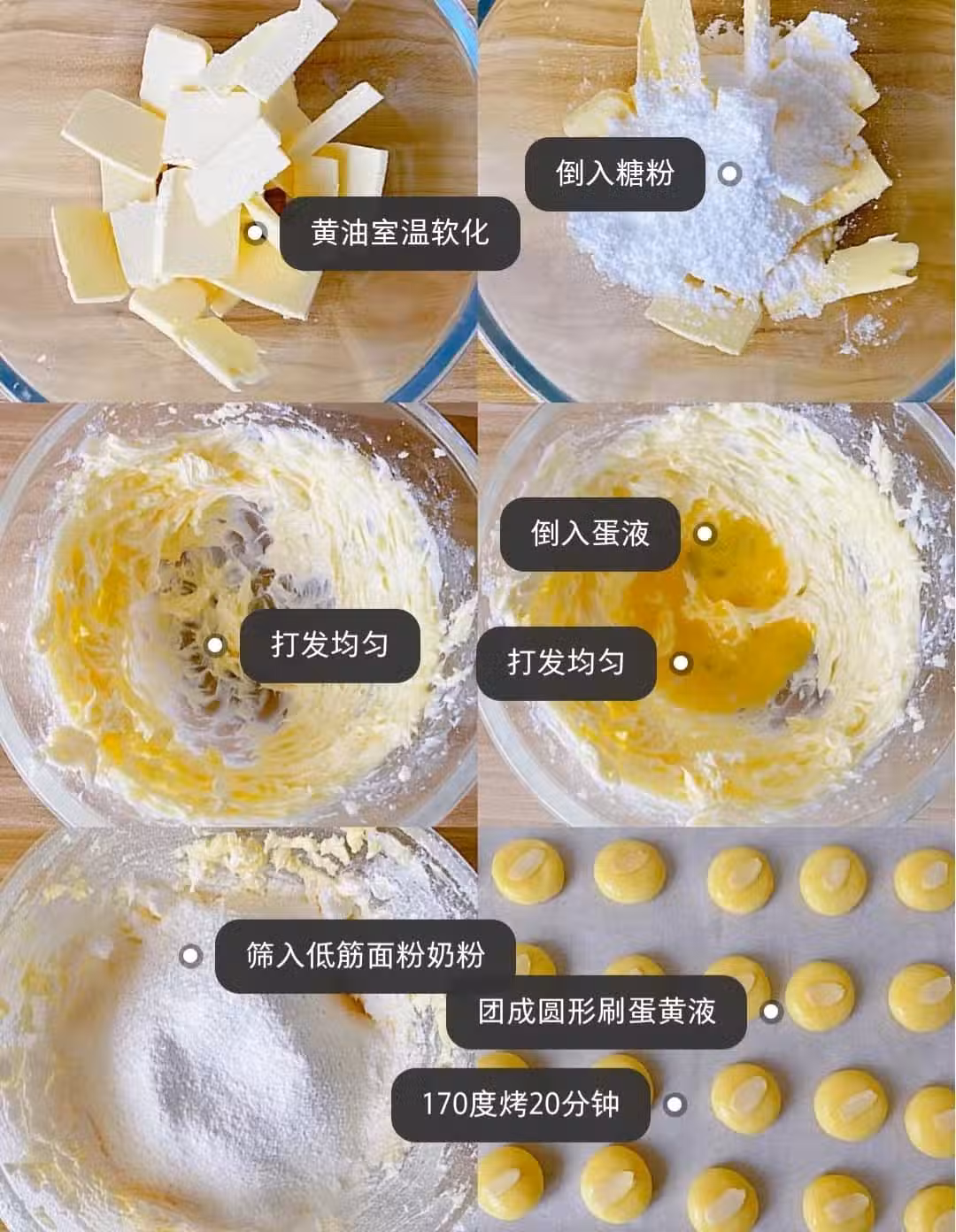 黄油室温软化

倒入糖粉

打发均匀

倒入蛋液

打发均匀

筛入低筋面粉奶粉

团成圆形刷蛋黄液

170度烤20分钟